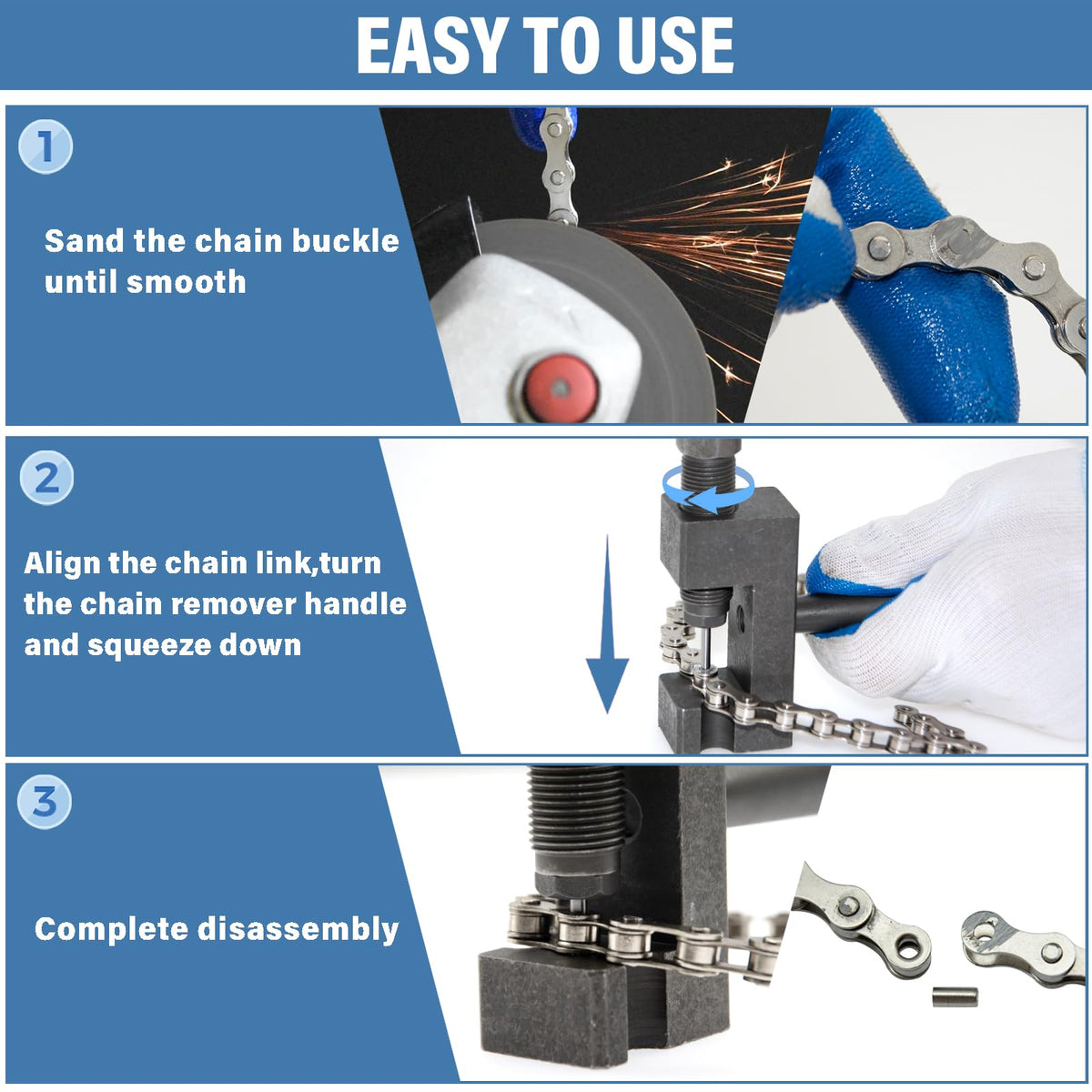 EASY TO USE

1

Sand the chain buckle until smooth

2

Align the chain link,turn the chain remover handle and squeeze down

3

Complete disassembly